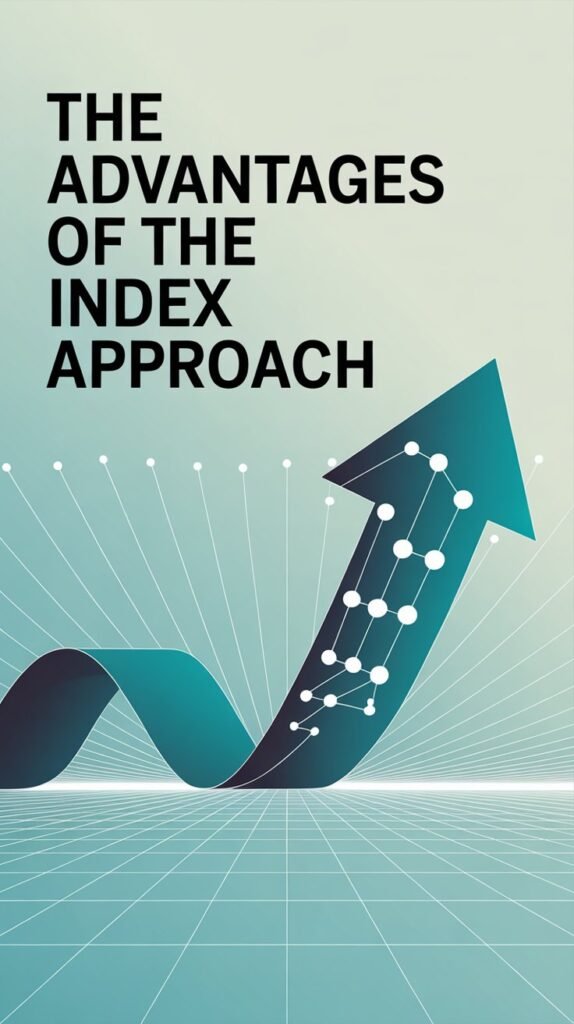 THE ADVANTAGES OF THE INDEX APPROACH