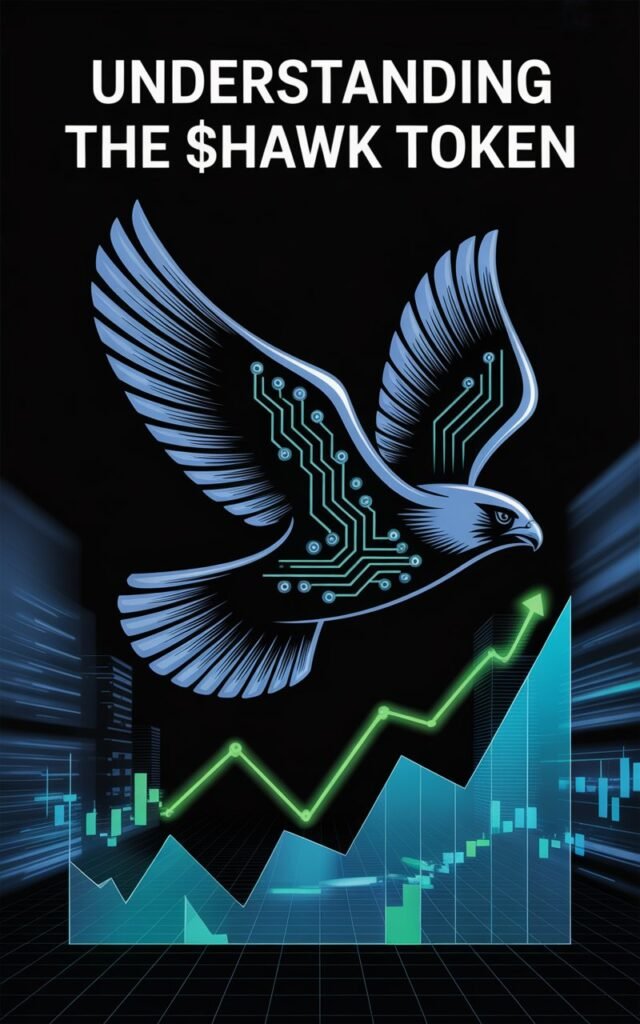 UNDERSTANDING THE $HAWK TOKEN