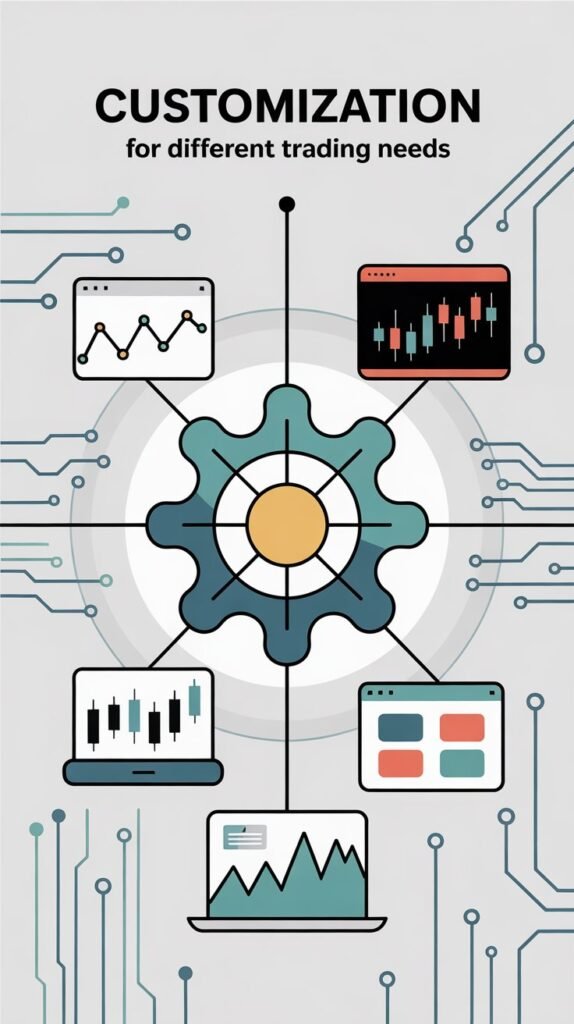 CUSTOMIZATION
for different trading needs