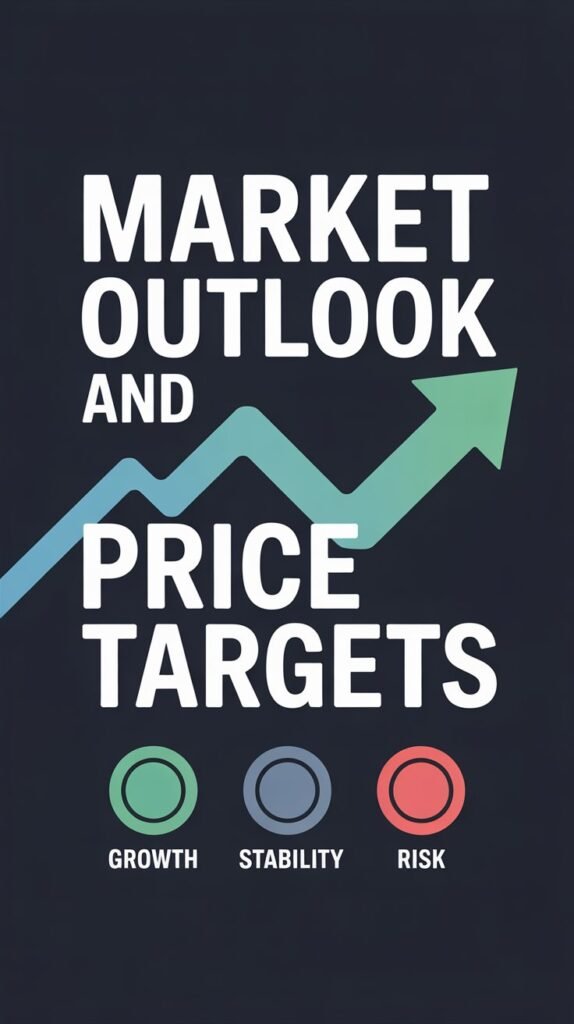 MARKET OUTLOOK AND

PRICE TARGETS

GROWTH STABILITY RISK