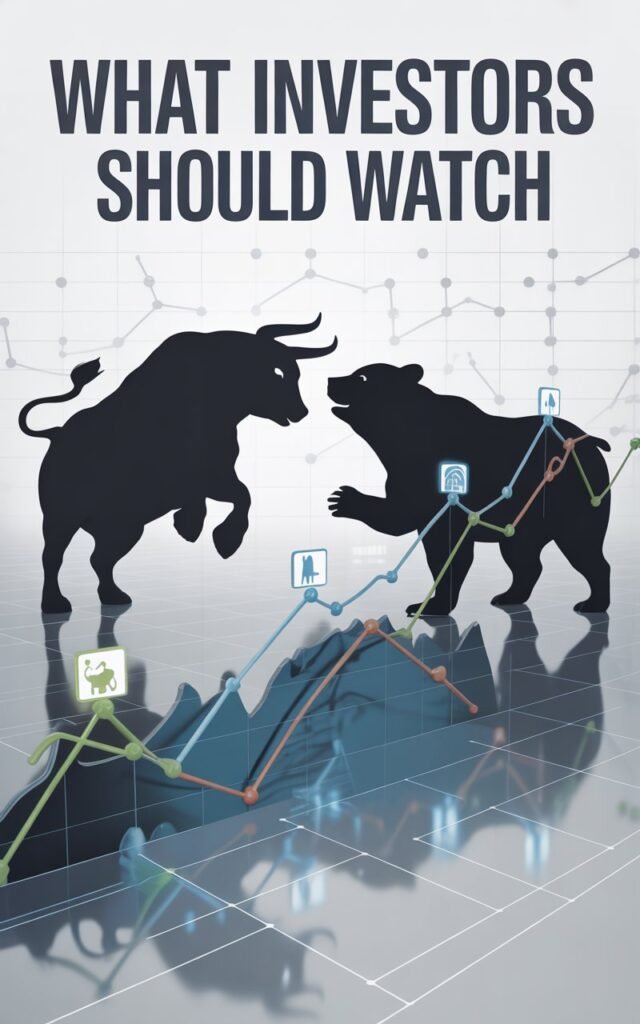 WHAT INVESTORS SHOULD WATCH