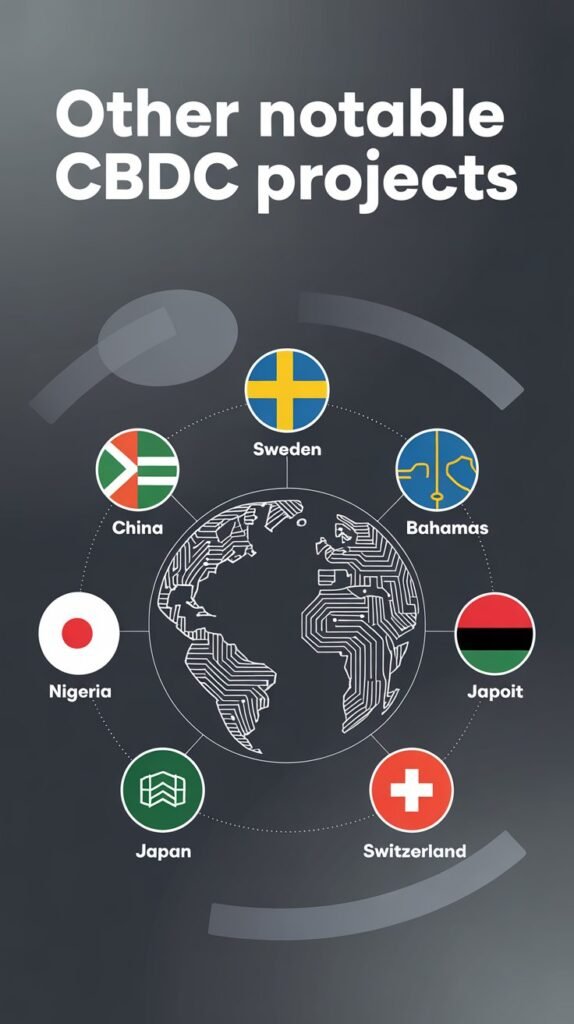 Other notable CBDC projects

Sweden

China

Bahamas

Nigeria

Japoit

Japan

Switzerland