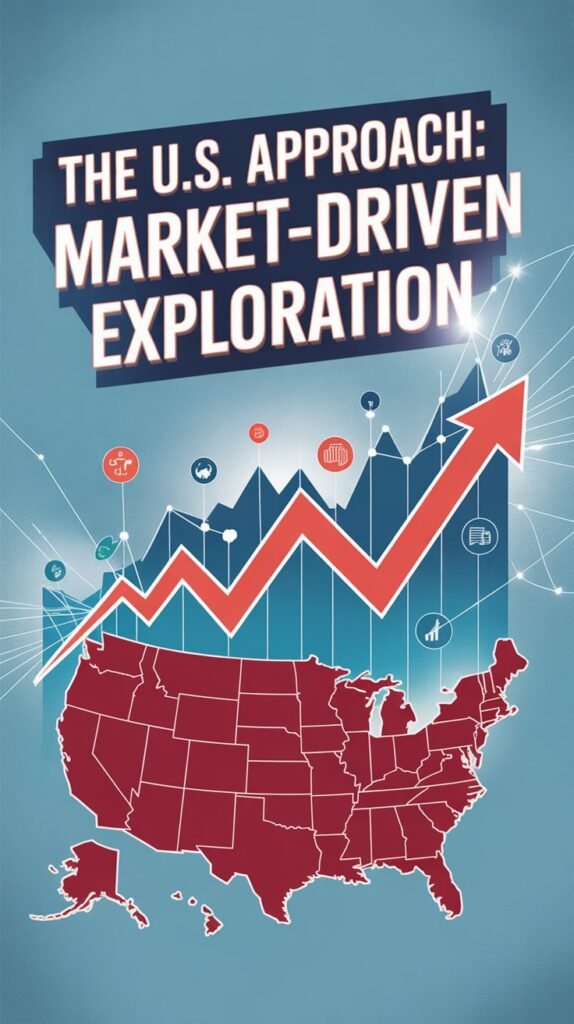 THE U.S. APPROACH: MARKET-DRIVEN EXPLORATION